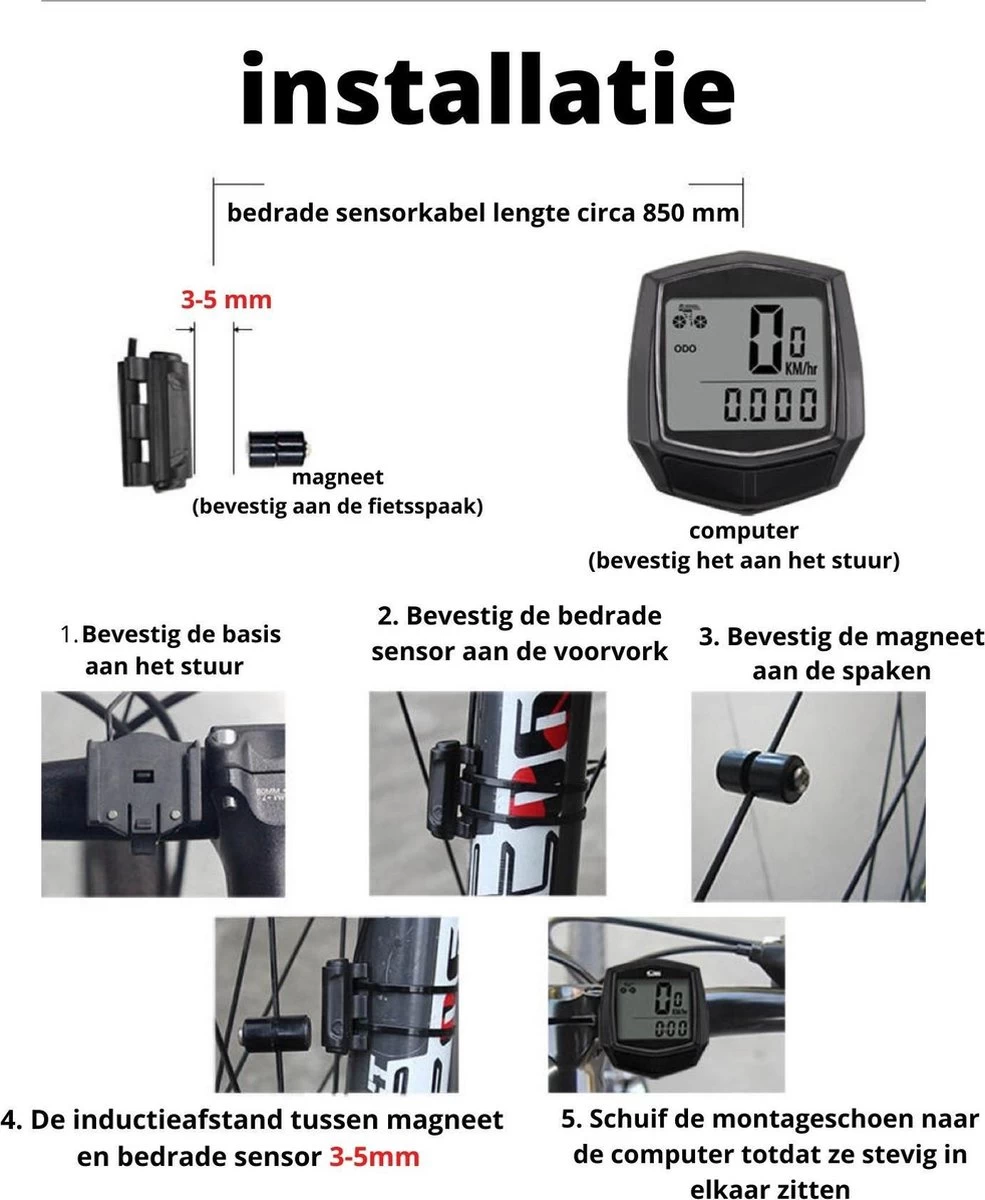 installatie

bedrade sensorkabel lengte circa 850 mm

3-5 mm

magneet
(bevestig aan de fietsspaak)

ODO

0 0
KM/hr
0.000

computer
(bevestig het aan het stuur)

1. Bevestig de basis aan het stuur

2. Bevestig de bedrade sensor aan de voorvork

3. Bevestig de magneet aan de spaken

4. De inductieafstand tussen magneet en bedrade sensor 3-5mm

5. Schuif de montageschoen naar de computer totdat ze stevig in elkaar zitten