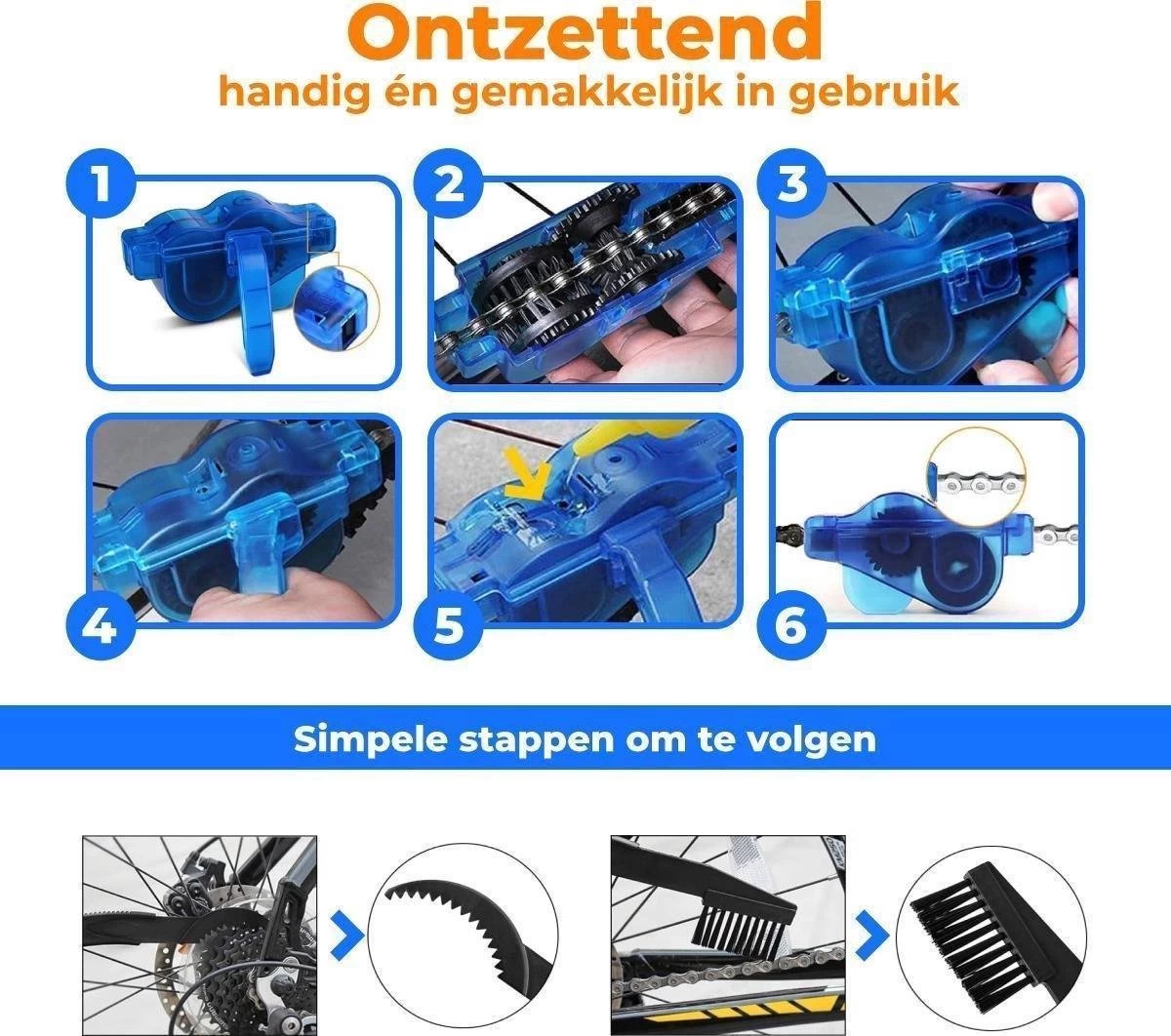 Ontzettend
handig én gemakkelijk in gebruik

1

2

3

4

5

6

Simpele stappen om te volgen